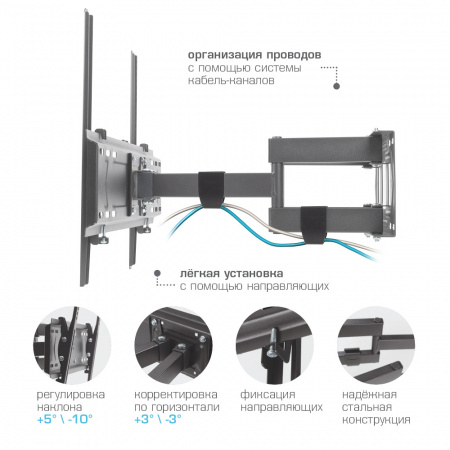 организация проводов
с помощью системы
кабель-каналов

лёгкая установка
с помощью направляющих

регулировка
наклона
+5° \ -10°

корректировка
по горизонтали
+3° \ -3°

фиксация
направляющих

надёжная
стальная
конструкция